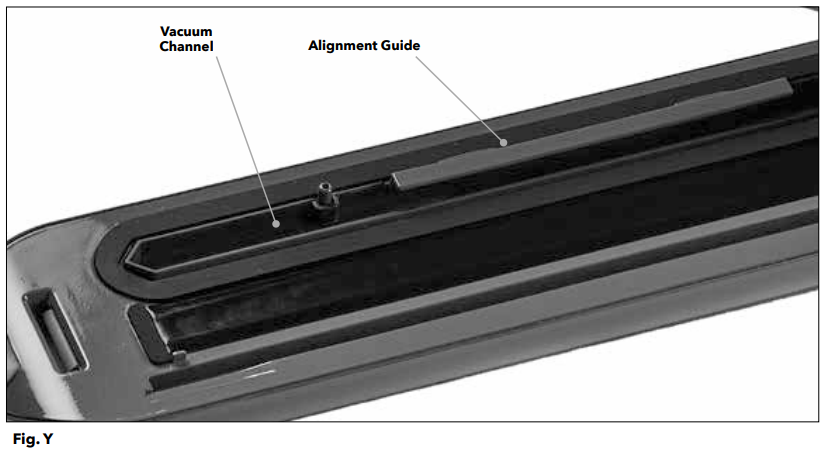 Vacuum Channel

Alignment Guide

Fig. Y