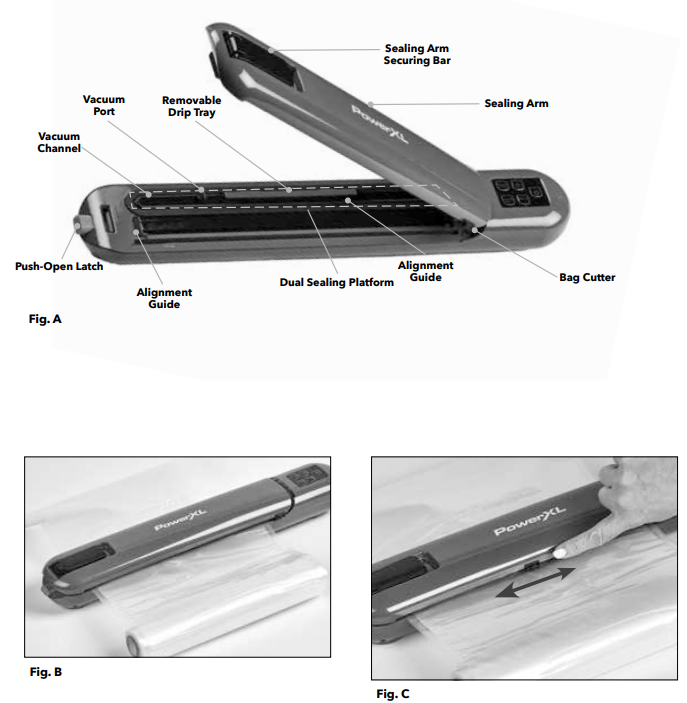 Sealing Arm Securing Bar

Sealing Arm

Vacuum Port

Removable Drip Tray

Vacuum Channel

PowerXL

Push-Open Latch

Alignment Guide

Dual Sealing Platform

Alignment Guide

Bag Cutter

Fig. A

PowerXL

Fig. B

PowerXL

Fig. C