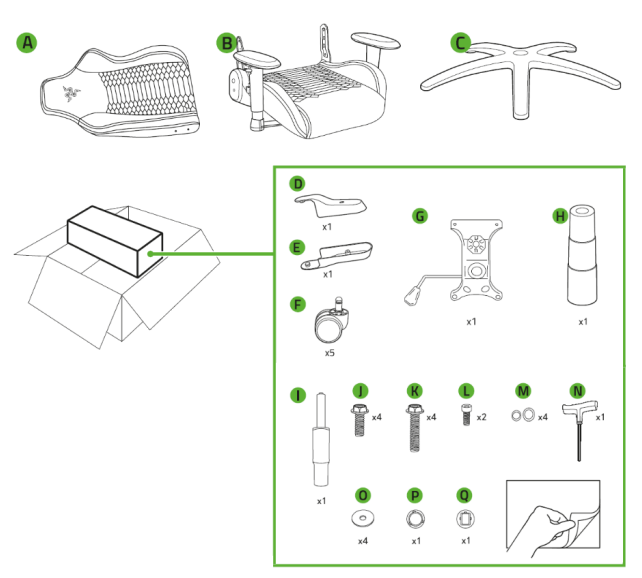 A
B
C
D
x1
E
x1
F
x5
G
x1
H
x1
I
x1
J
x4
K
x4
L
x2
M
x4
N
x1
O
x4
P
x1
Q
x1