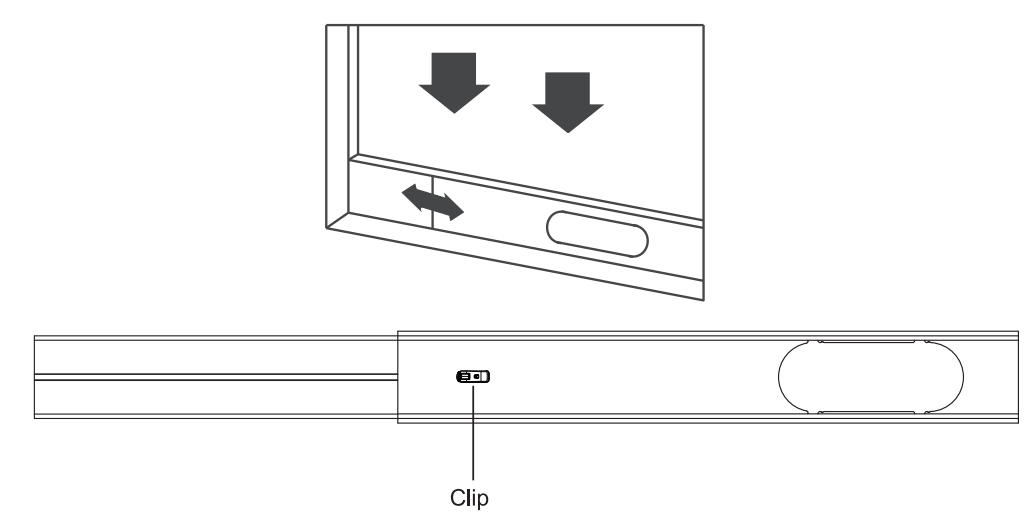 Clip