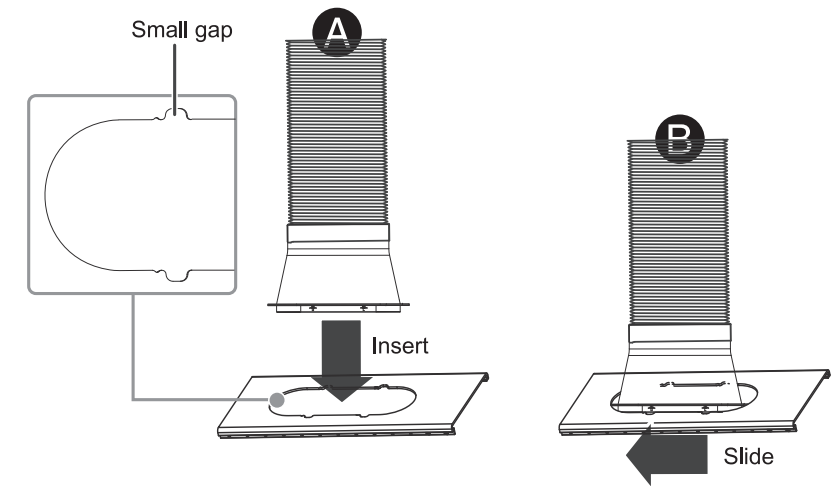 Small gap

A

Insert

B

Slide