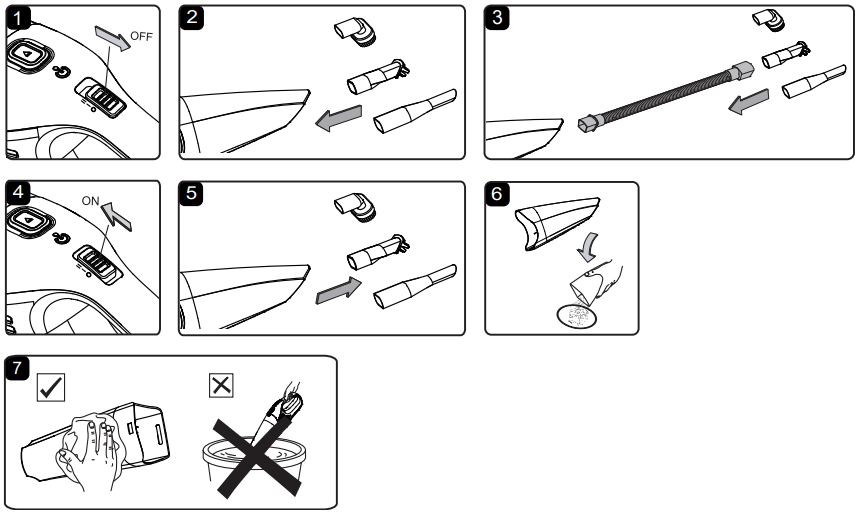 1
OFF
2
3
4
ON
5
6
7