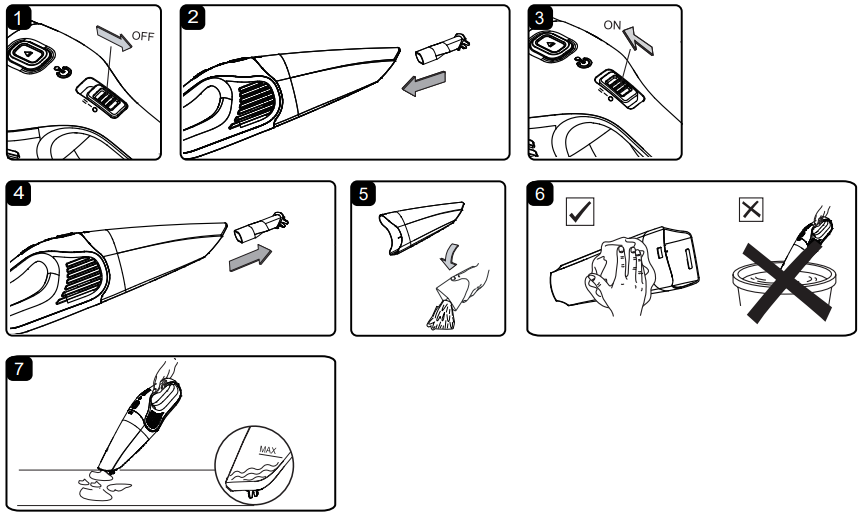 1
OFF
2
3
ON
4
5
6
7
MAX