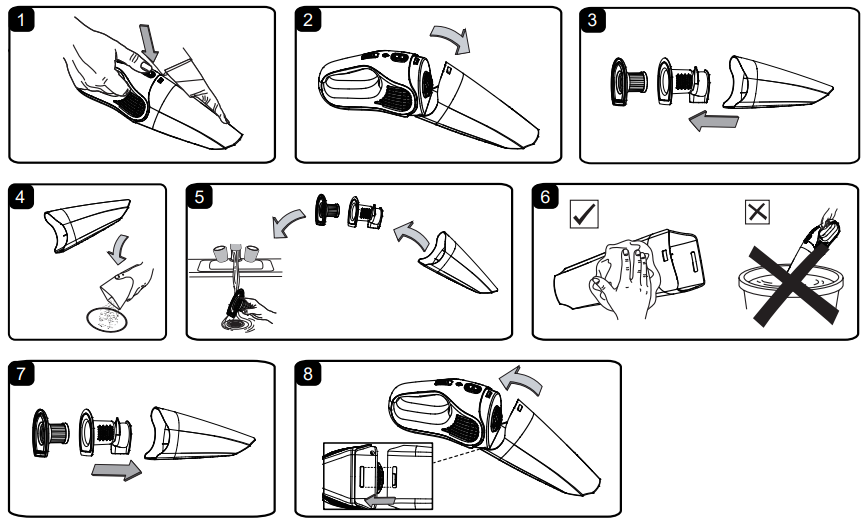 1
2
3
4
5
6
7
8