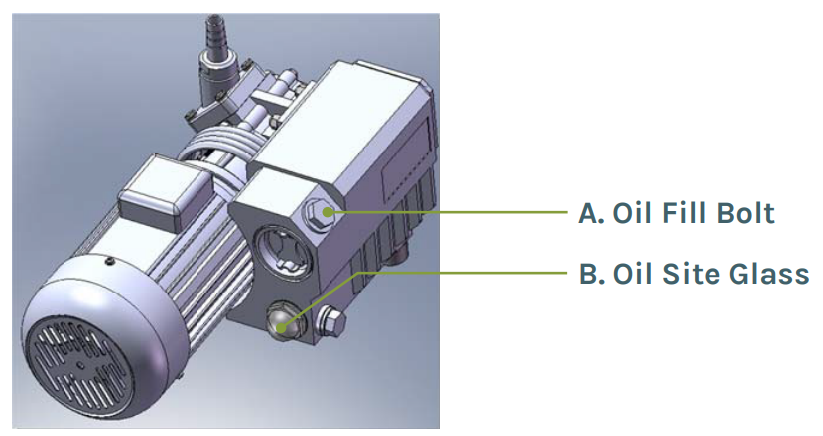 A. Oil Fill Bolt
B. Oil Site Glass