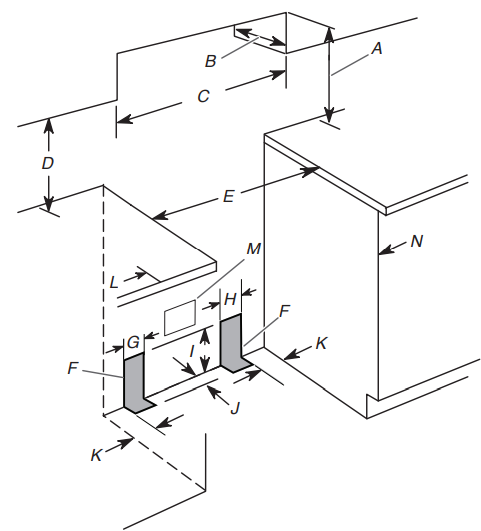 B
A
C
D
E
N
M
L
H
F
G
I
K
F
J
K