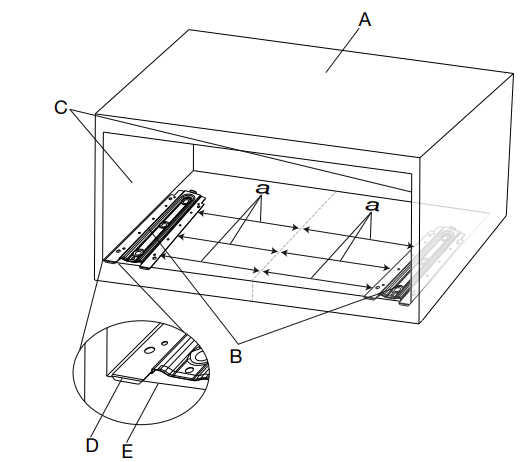 A
C
a
a
B
D
E