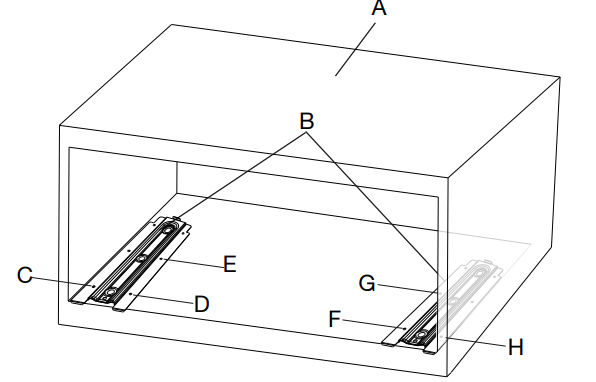 A
B
E
C
D
G
F
H