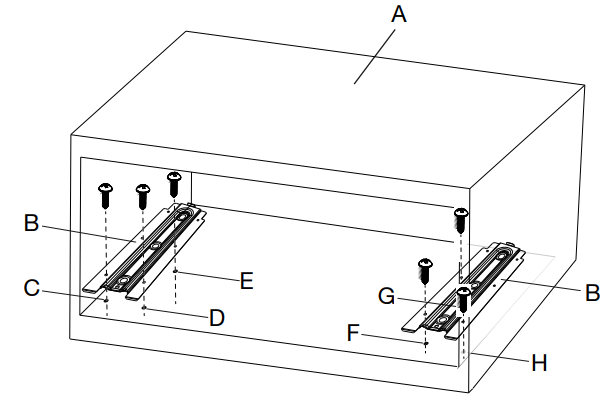 A
B
C
E
D
G
B
F
H