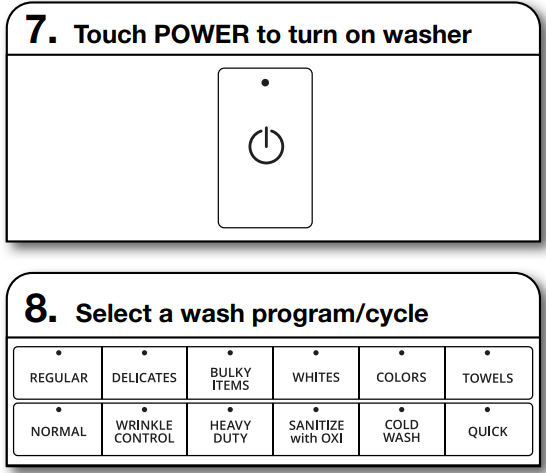 7. Touch POWER to turn on washer

8. Select a wash program/cycle

| REGULAR | DELICATES | BULKY ITEMS | WHITES | COLORS | TOWELS |
|---|---|---|---|---|---|
| NORMAL | WRINKLE CONTROL | HEAVY DUTY | SANITIZE with OXI | COLD WASH | QUICK |