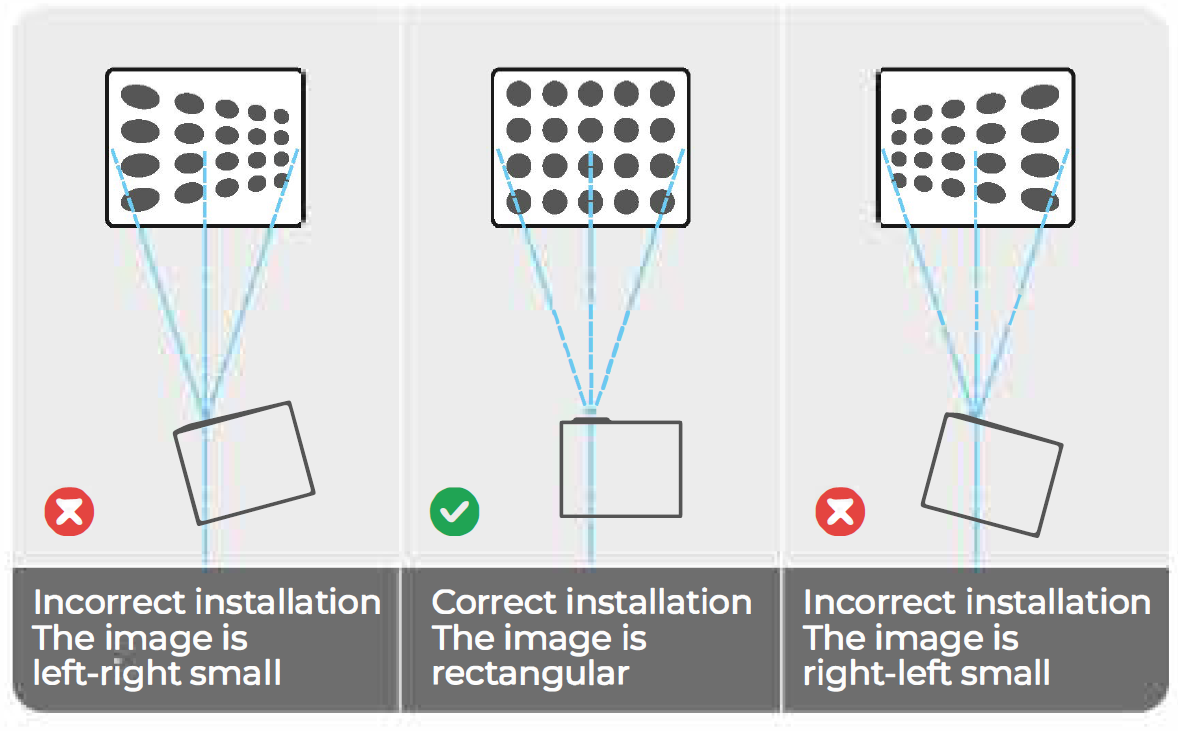 Incorrect installation
The image is
left-right small

Correct installation
The image is
rectangular

Incorrect installation
The image is
right-left small