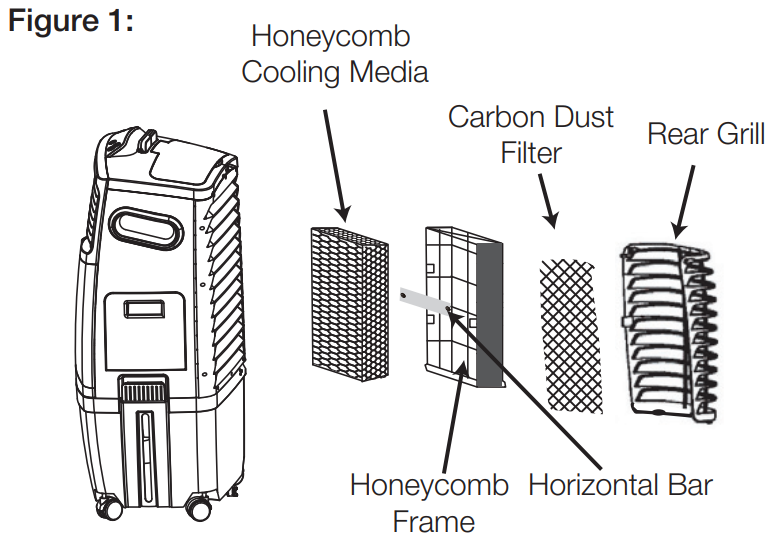 Figure 1:

Honeycomb Cooling Media

Carbon Dust Filter

Rear Grill

Honeycomb Frame

Horizontal Bar