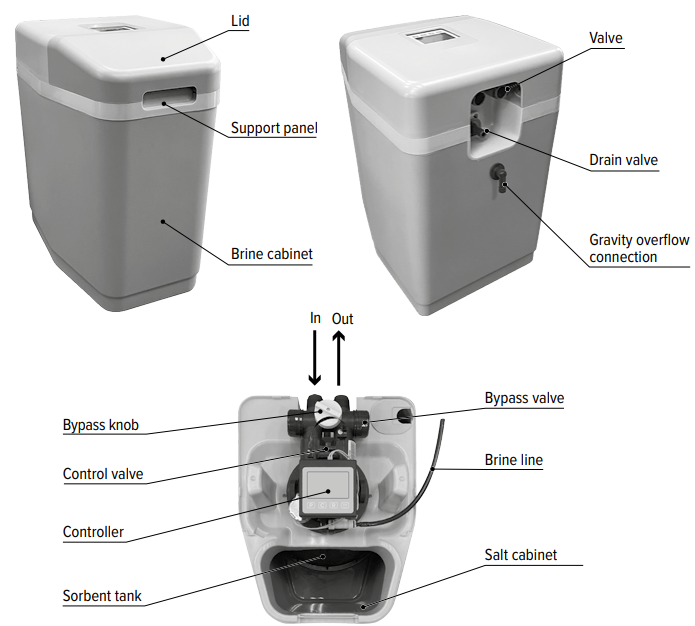 Lid

Support panel

Brine cabinet

Valve

Drain valve

Gravity overflow connection

In

Out

Bypass knob

Control valve

Controller

Sorbent tank

Bypass valve

Brine line

Salt cabinet