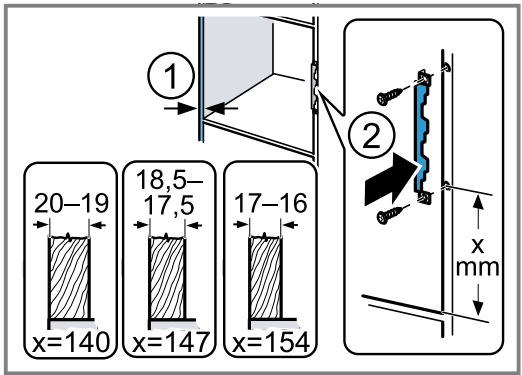 1

2

20–19

x=140

18,5–17,5

x=147

17–16

x=154

x
mm