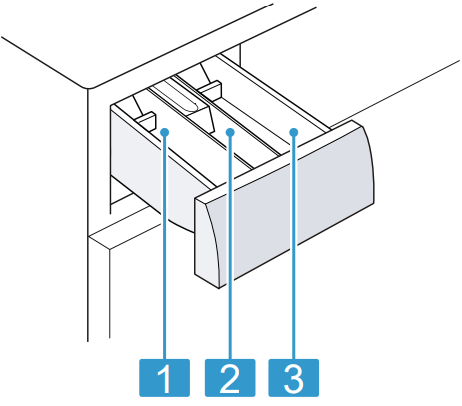 1 2 3