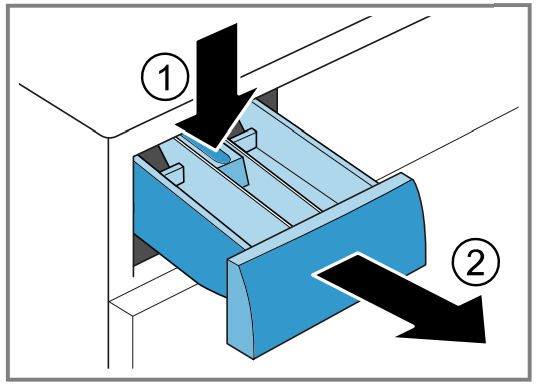 1

2