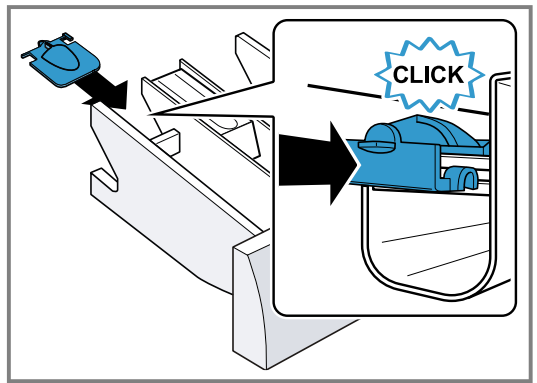 CLICK