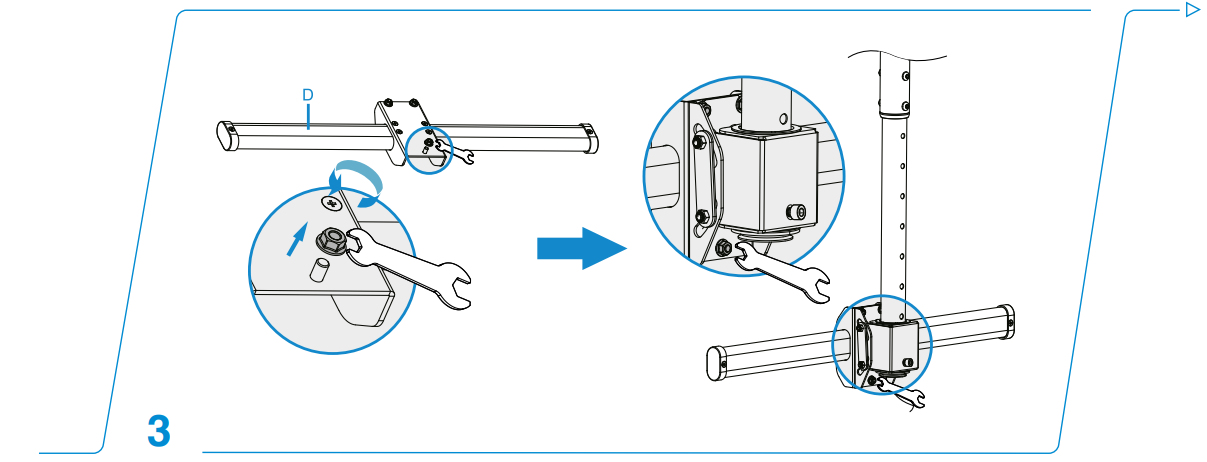 D

3