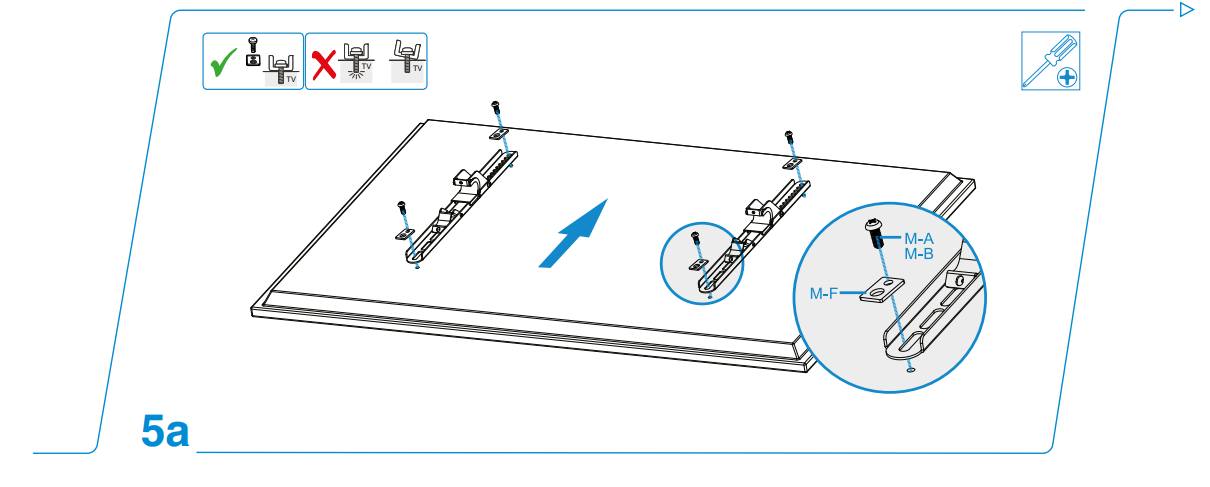 TV TV TV

M-A
M-B
M-F

5a