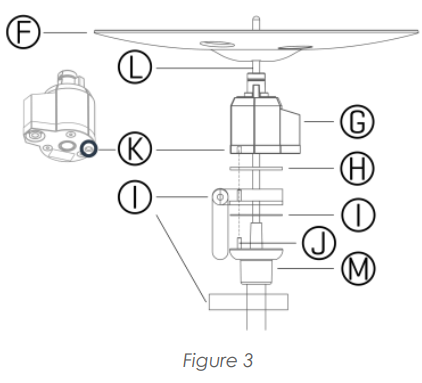 F
L
G
K
H
I
I
J
M
Figure 3