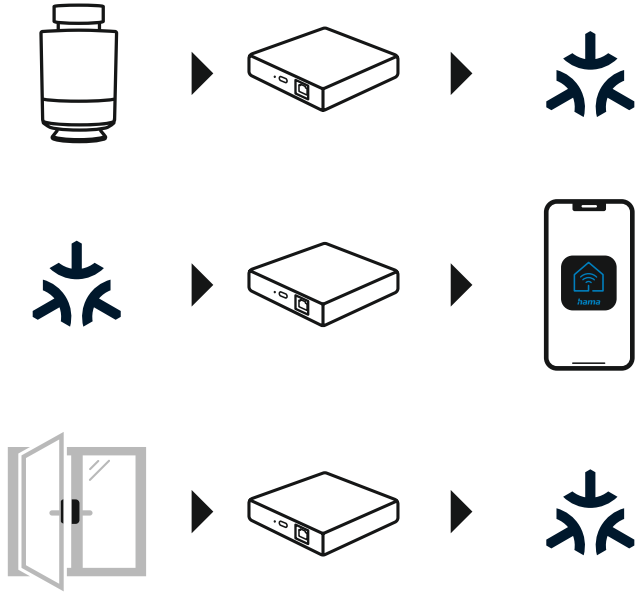 hama