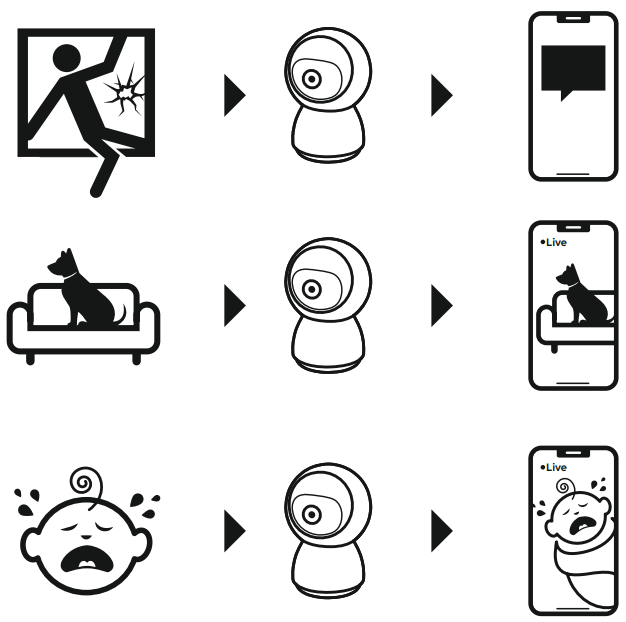 •Live

•Live