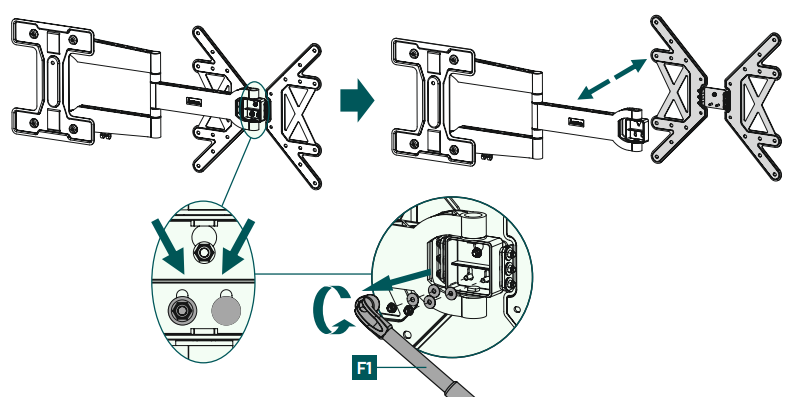 F1