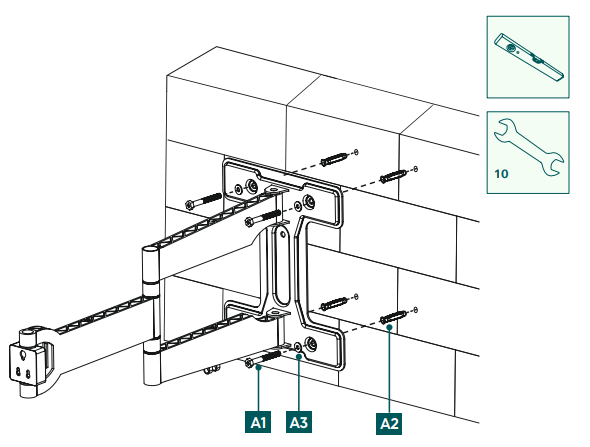 10

A1

A3

A2