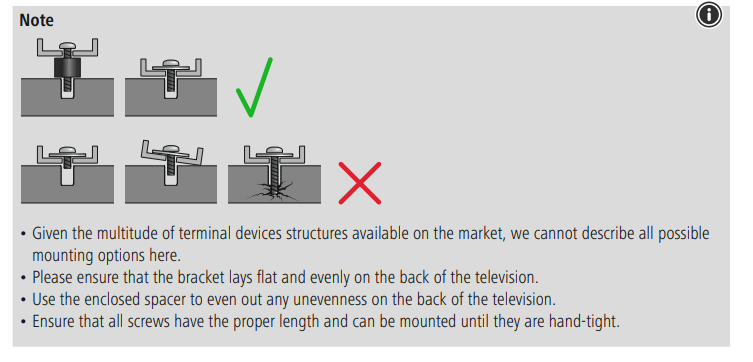 Note

• Given the multitude of terminal devices structures available on the market, we cannot describe all possible mounting options here.
• Please ensure that the bracket lays flat and evenly on the back of the television.
• Use the enclosed spacer to even out any unevenness on the back of the television.
• Ensure that all screws have the proper length and can be mounted until they are hand-tight.