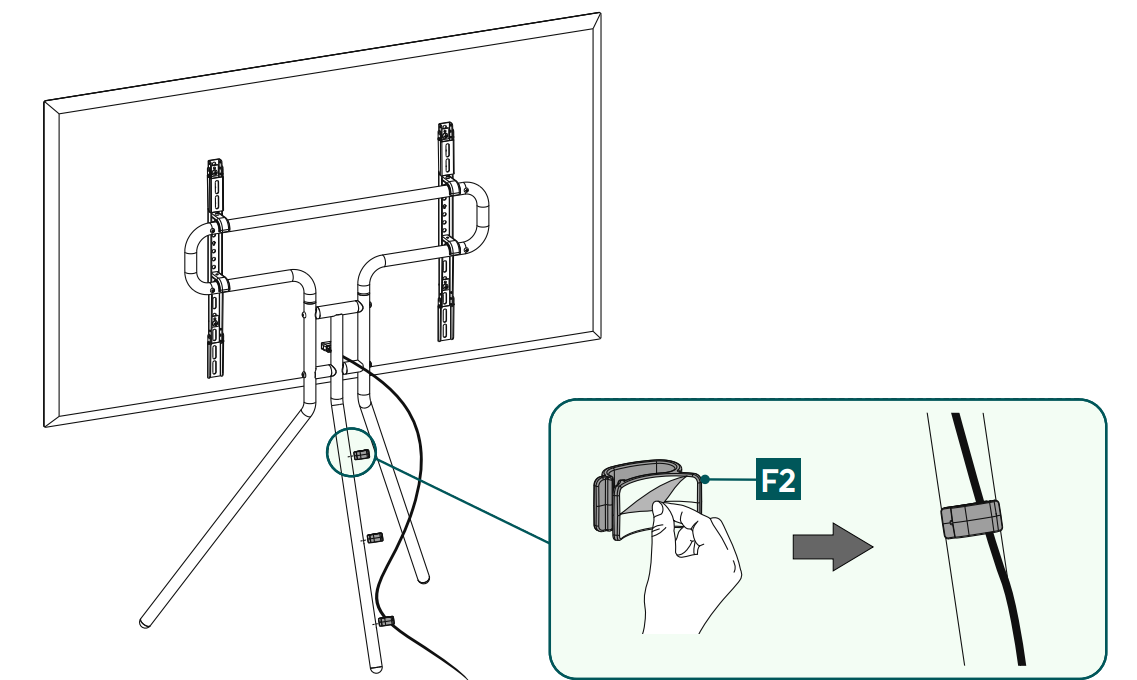 F2