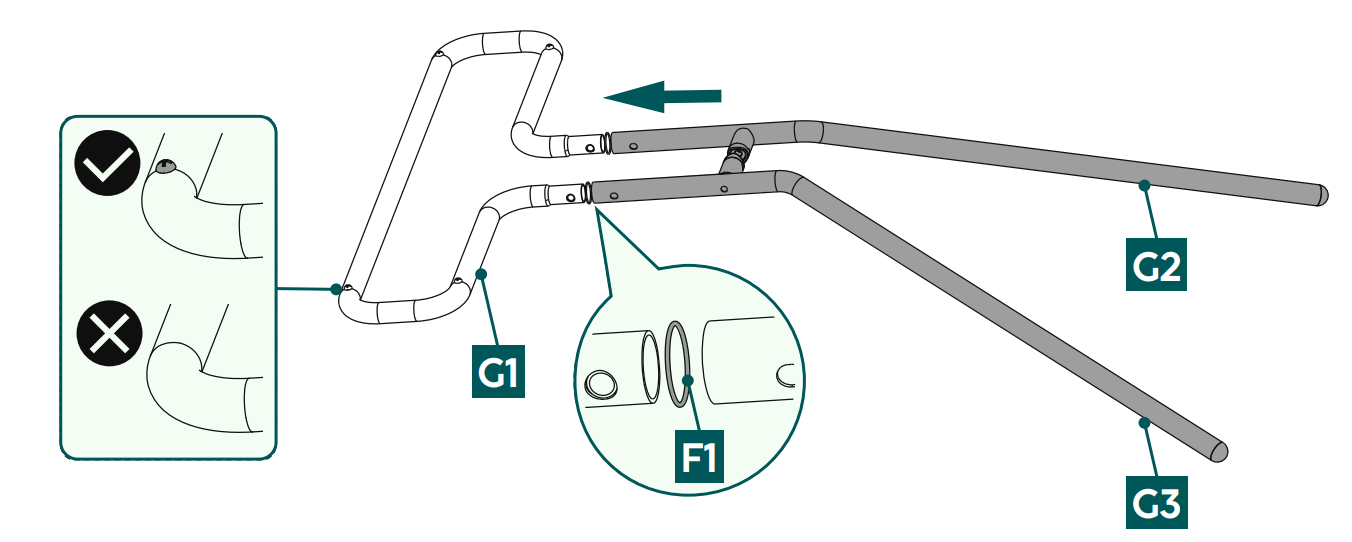 G1
F1
G2
G3