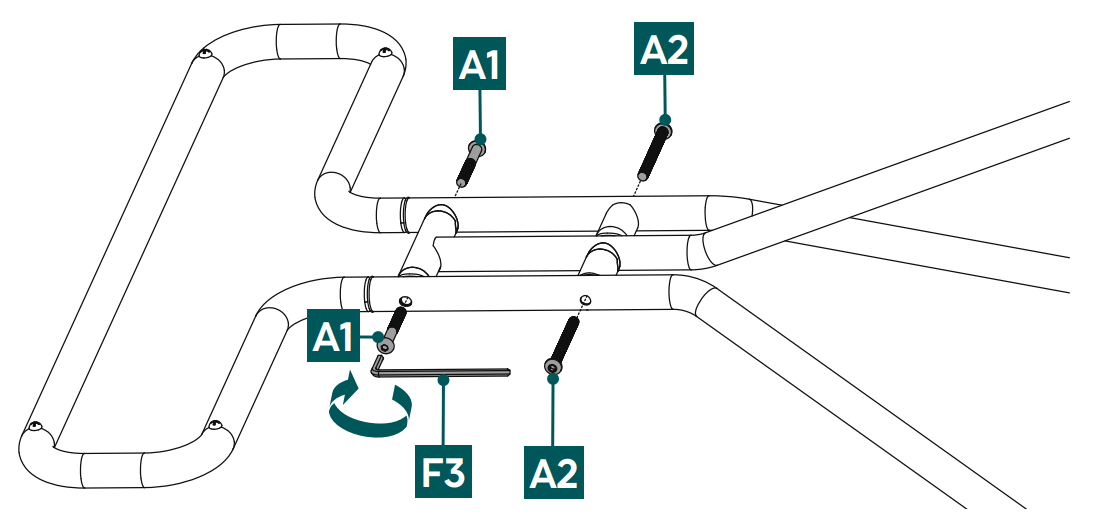 A1
A2
A1
F3
A2