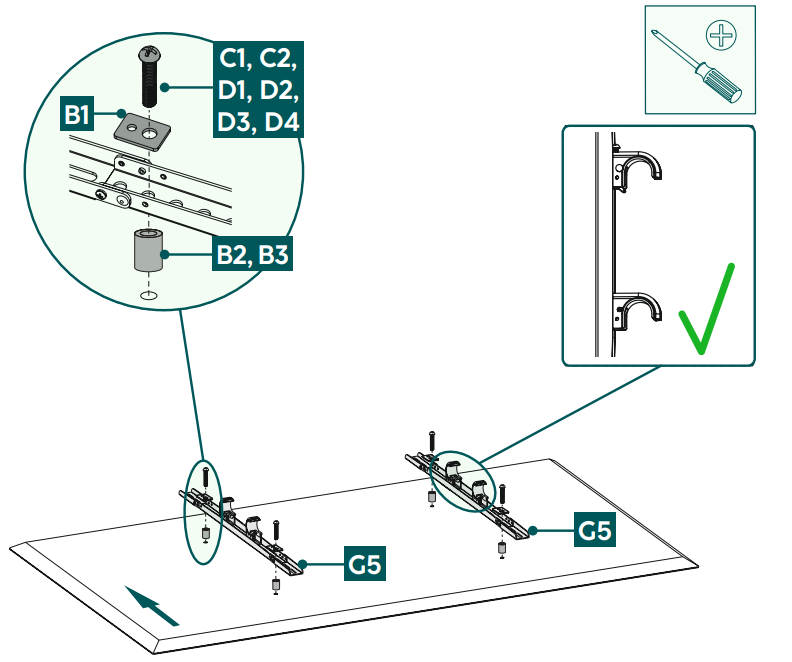 C1, C2,
D1, D2,
D3, D4

B1

B2, B3

G5

G5