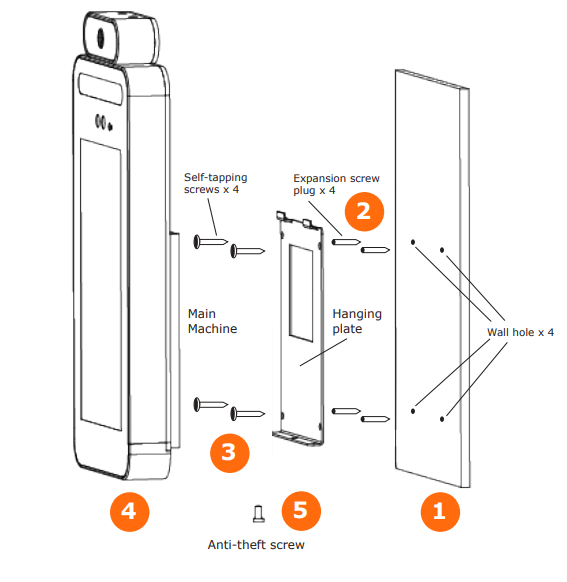 Self-tapping screws x 4

Expansion screw plug x 4

2

Main Machine

Hanging plate

Wall hole x 4

3

4

5

1

Anti-theft screw