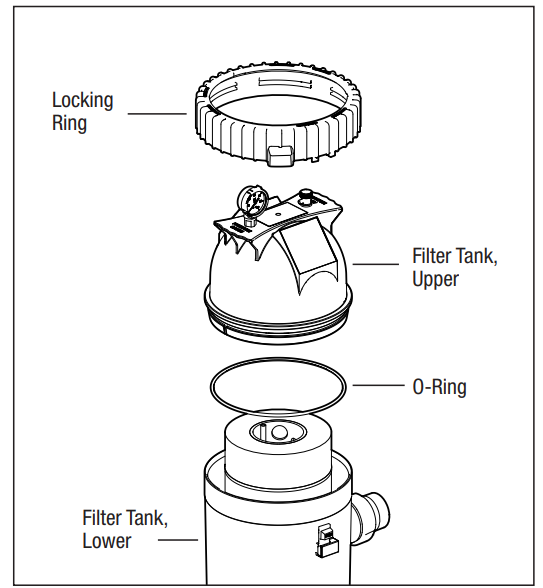 Locking Ring

Filter Tank, Upper

O-Ring

Filter Tank, Lower