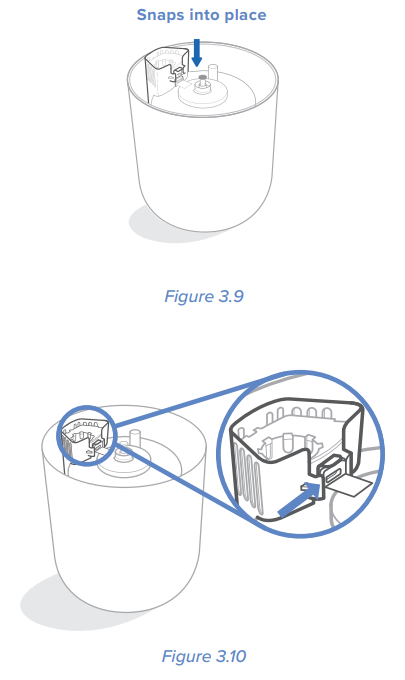 Snaps into place

Figure 3.9

Figure 3.10