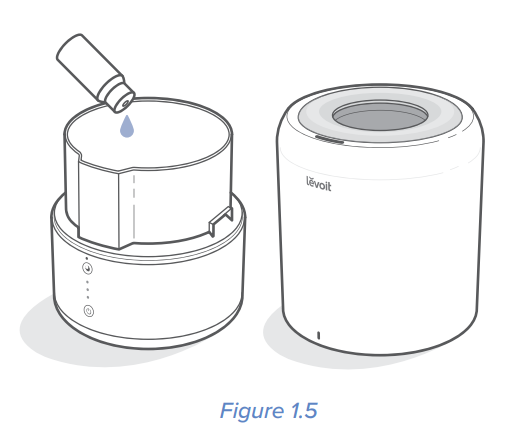 levoit

Figure 1.5