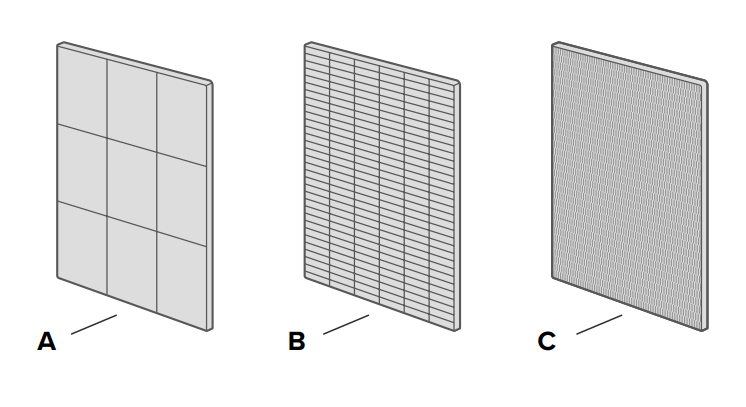 A
B
C