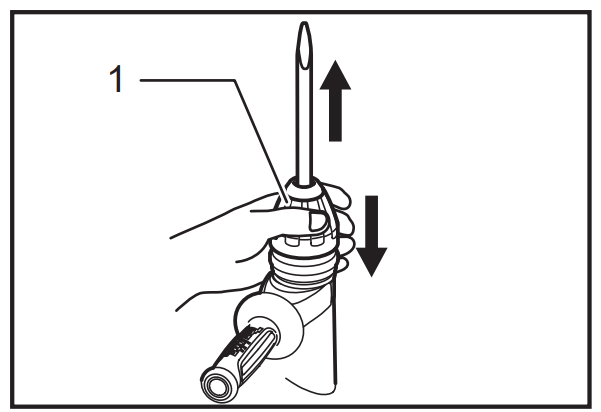 1