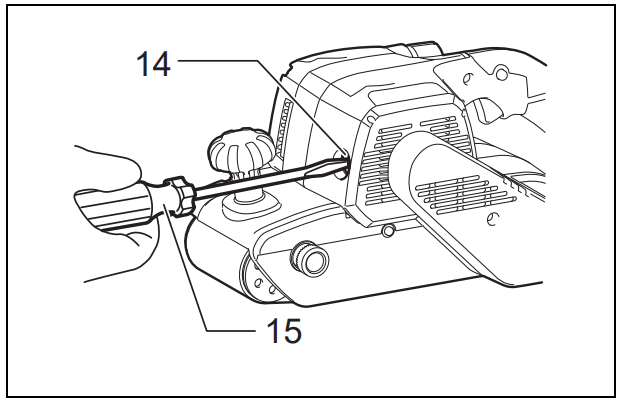 14

15