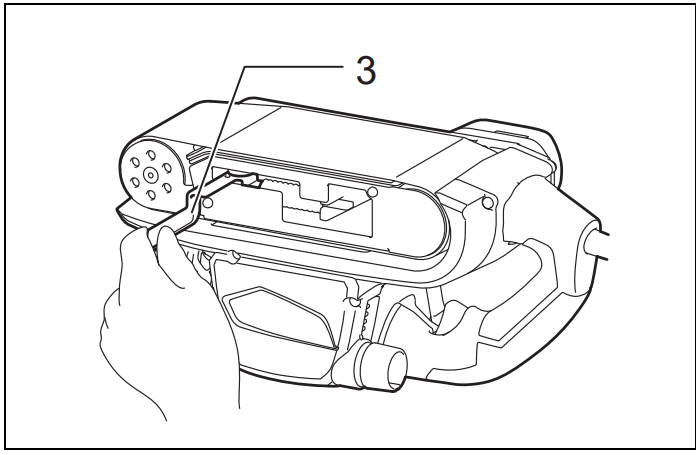 3