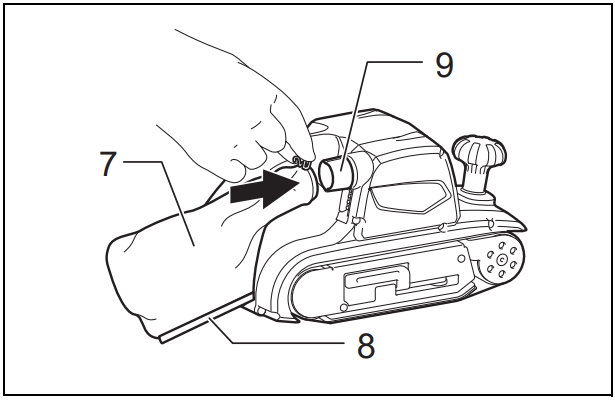 9

7

8