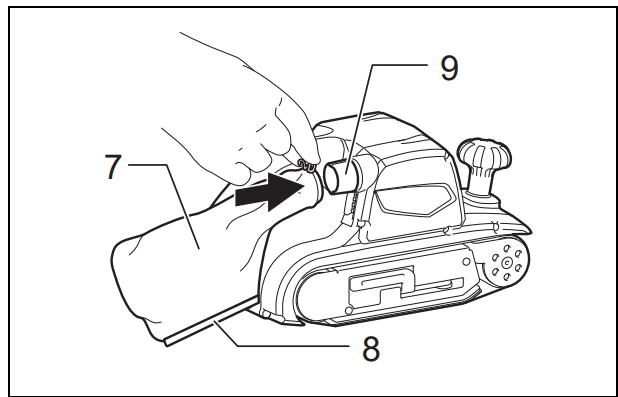 9
7
8