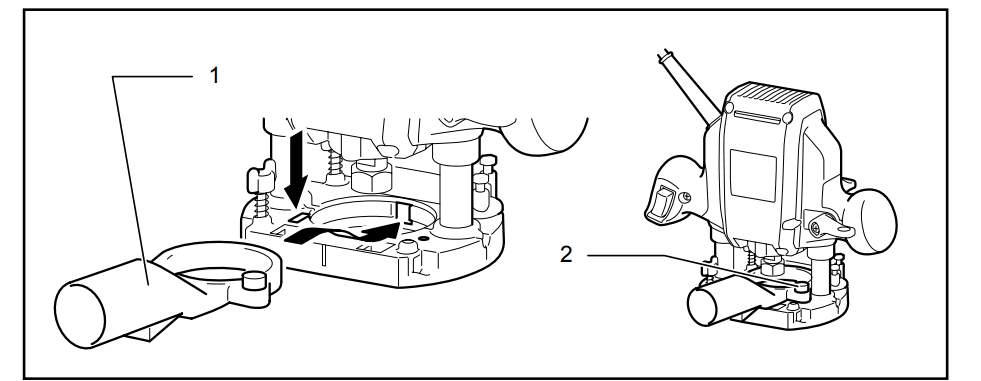 1

2