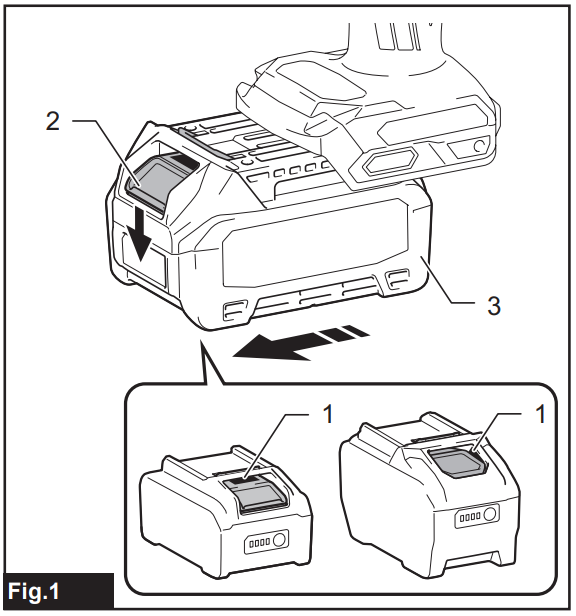 2

3

1

1

Fig.1