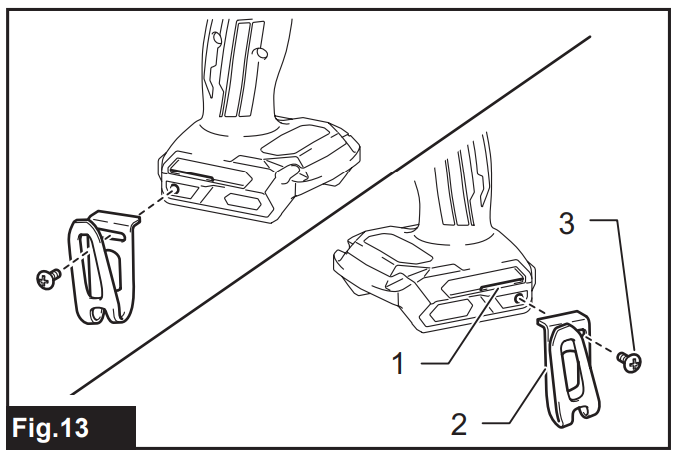 3
1
2
Fig.13