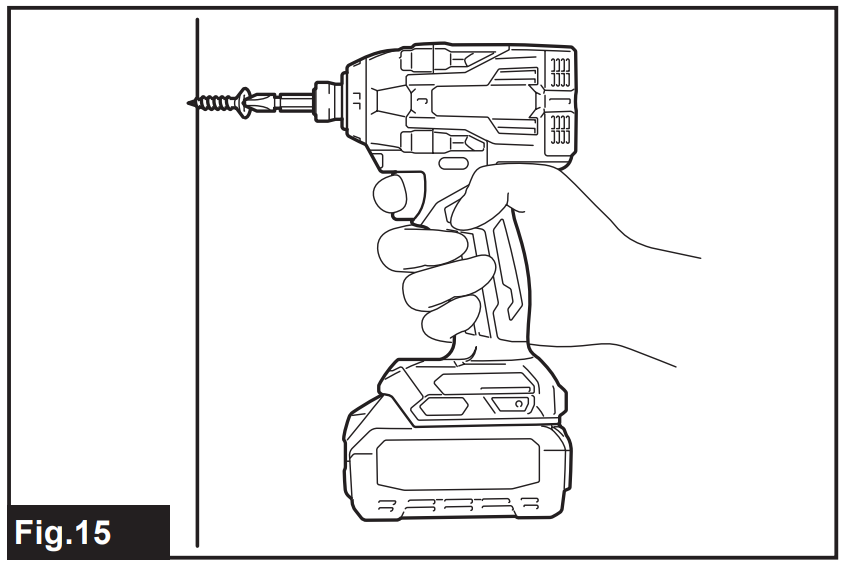 Fig.15