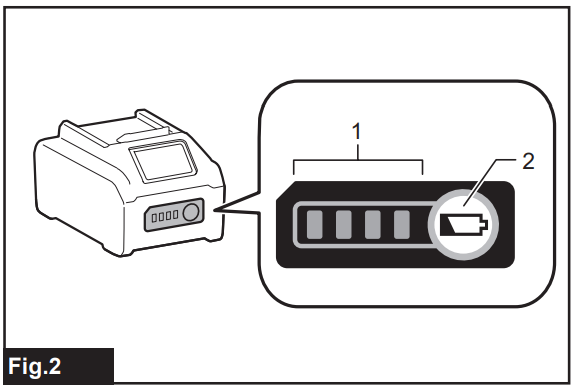 1
2
Fig.2