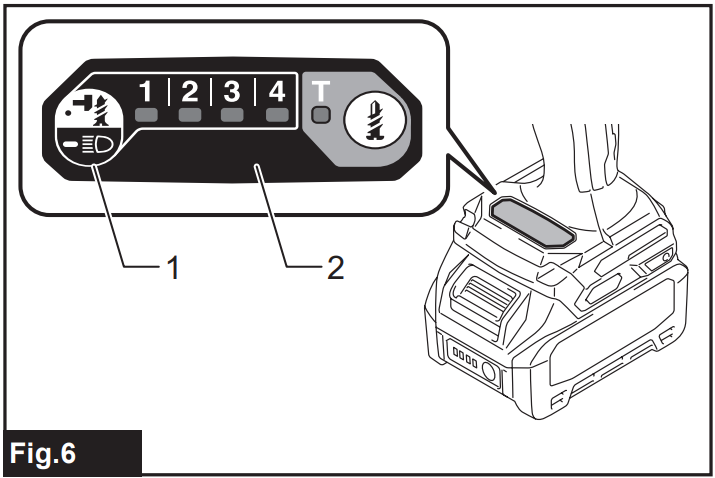 1 2 3 4 T

1

2

Fig.6