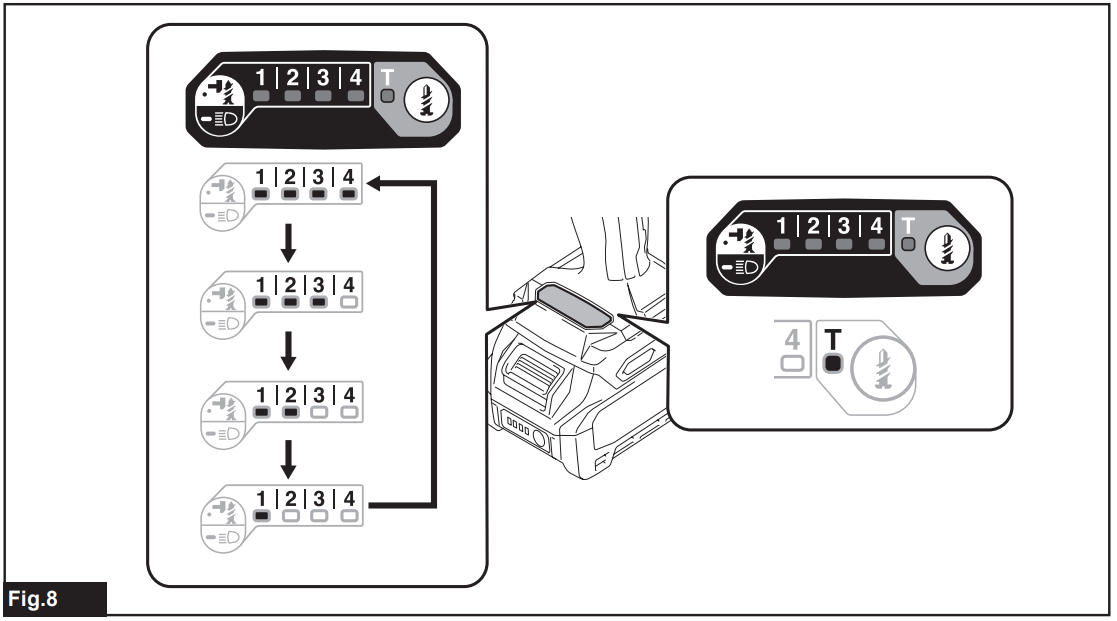 1 | 2 | 3 | 4 T

1 | 2 | 3 | 4

1 | 2 | 3 | 4

1 | 2 | 3 | 4

1 | 2 | 3 | 4

1 | 2 | 3 | 4 T

4 T

Fig.8